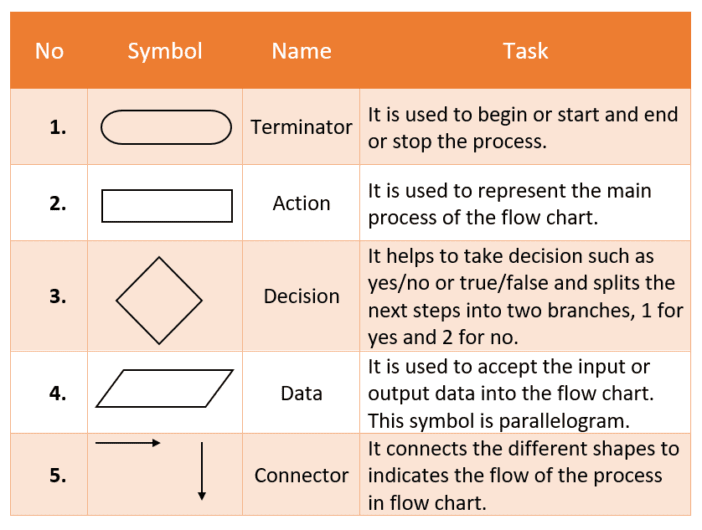 | No | Symbol | Name | Task |
|---|---|---|---|
| 1. | | Terminator | It is used to begin or start and end or stop the process. |
| 2. | | Action | It is used to represent the main process of the flow chart. |
| 3. | | Decision | It helps to take decision such as yes/no or true/false and splits the next steps into two branches, 1 for yes and 2 for no. |
| 4. | | Data | It is used to accept the input or output data into the flow chart. This symbol is parallelogram. |
| 5. | | Connector | It connects the different shapes to indicates the flow of the process in flow chart. |